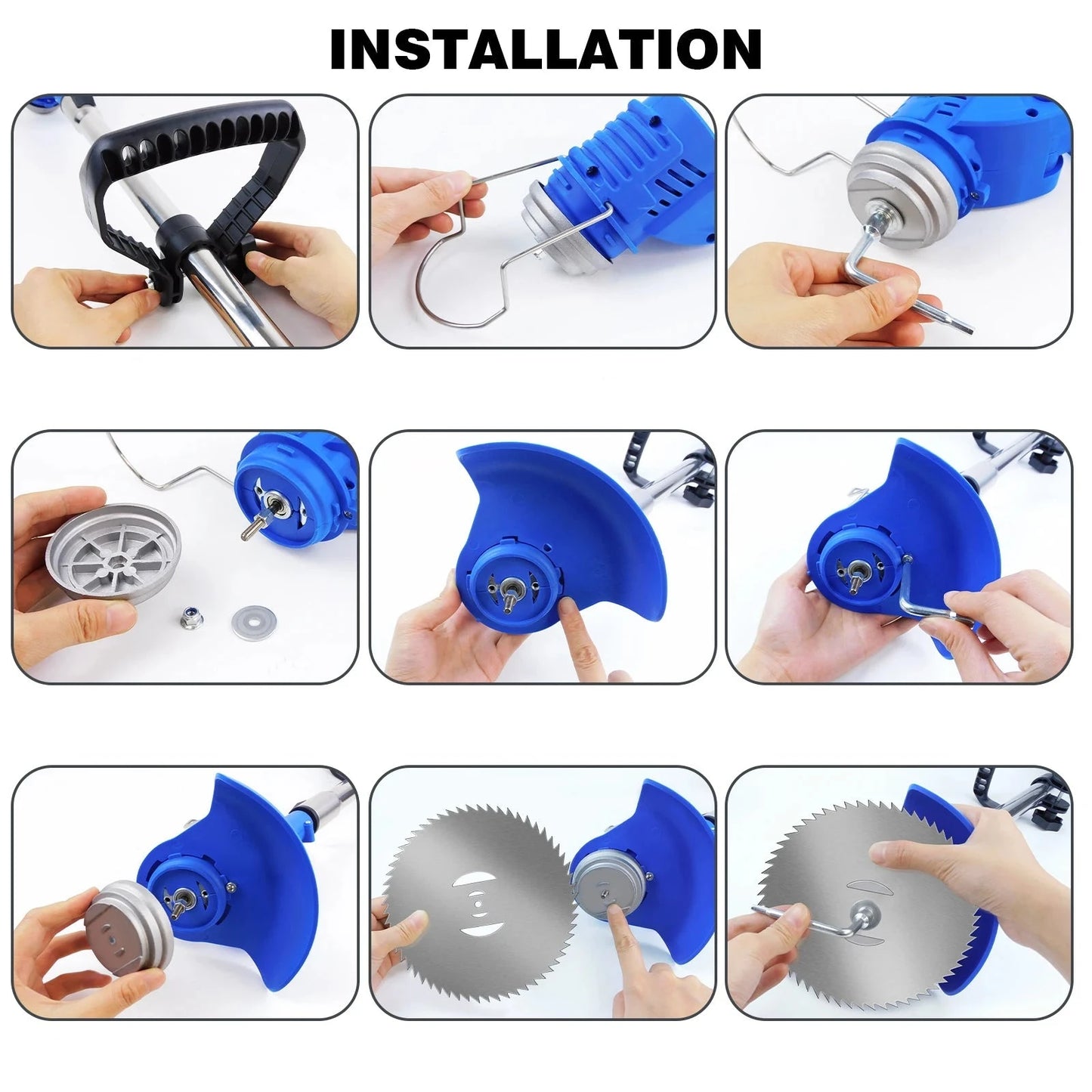 INSTALLATION