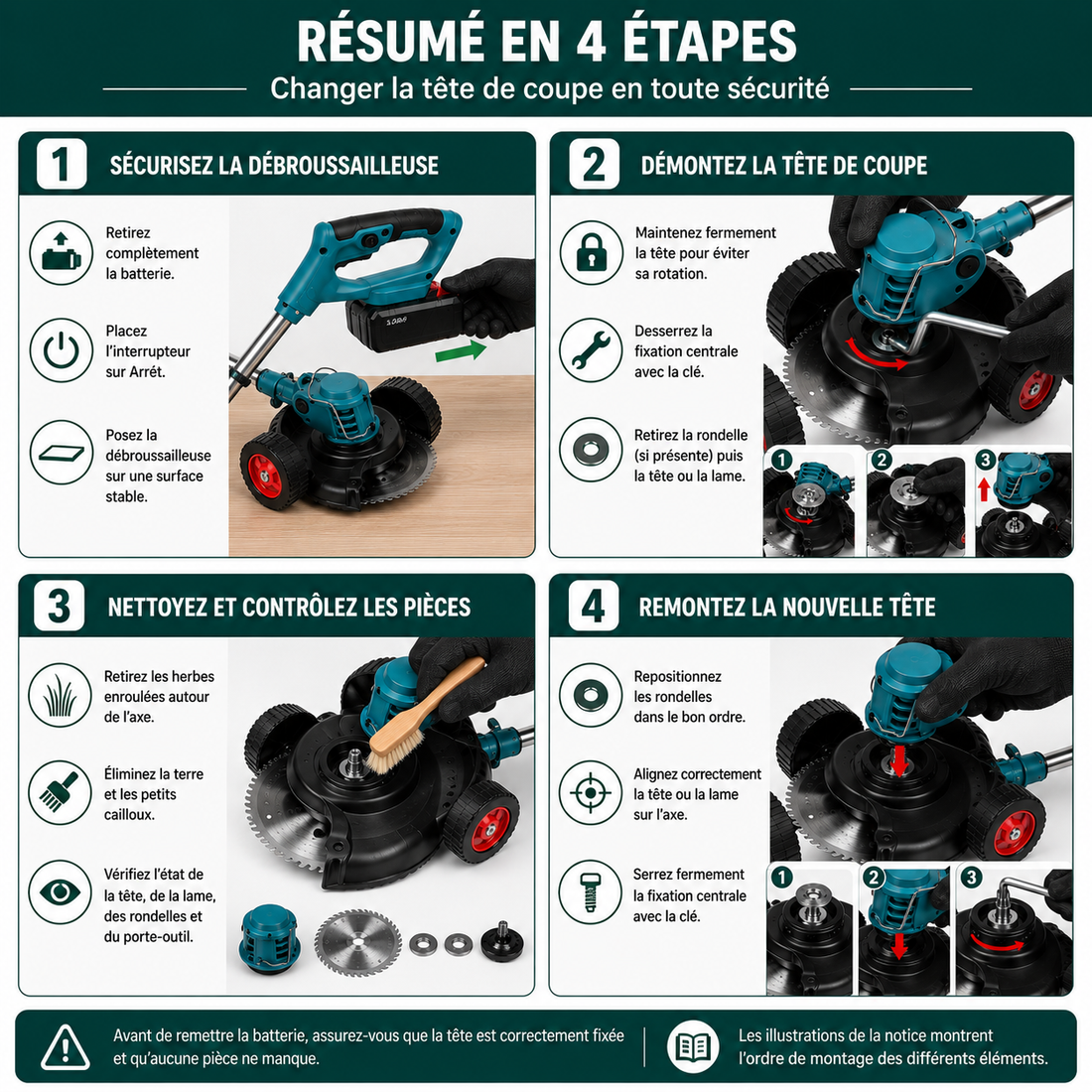 RÉSUMÉ EN 4 ÉTAPES

Changer la tête de coupe en toute sécurité

1 SÉCURISEZ LA DÉBROUSSAILLEUSE

Retirez complètement la batterie.

Placez l'interrupteur sur Arrêt.

Posez la débroussailleuse sur une surface stable.

2 DÉMONTEZ LA TÊTE DE COUPE

Maintenez fermement la tête pour éviter sa rotation.

Desserrez la fixation centrale avec la clé.

Retirez la rondelle (si présente) puis la tête ou la lame.

1 2 3

3 NETTOYEZ ET CONTRÔLEZ LES PIÈCES

Retirez les herbes enroulées autour de l'axe.

Éliminez la terre et les petits cailloux.

Vérifiez l'état de la tête, de la lame, des rondelles et du porte-outil.

4 REMONTEZ LA NOUVELLE TÊTE

Repositionnez les rondelles dans le bon ordre.

Alignez correctement la tête ou la lame sur l'axe.

Serrez fermement la fixation centrale avec la clé.

1 2 3

Avant de remettre la batterie, assurez-vous que la tête est correctement fixée et qu'aucune pièce ne manque.

Les illustrations de la notice montrent l'ordre de montage des différents éléments.