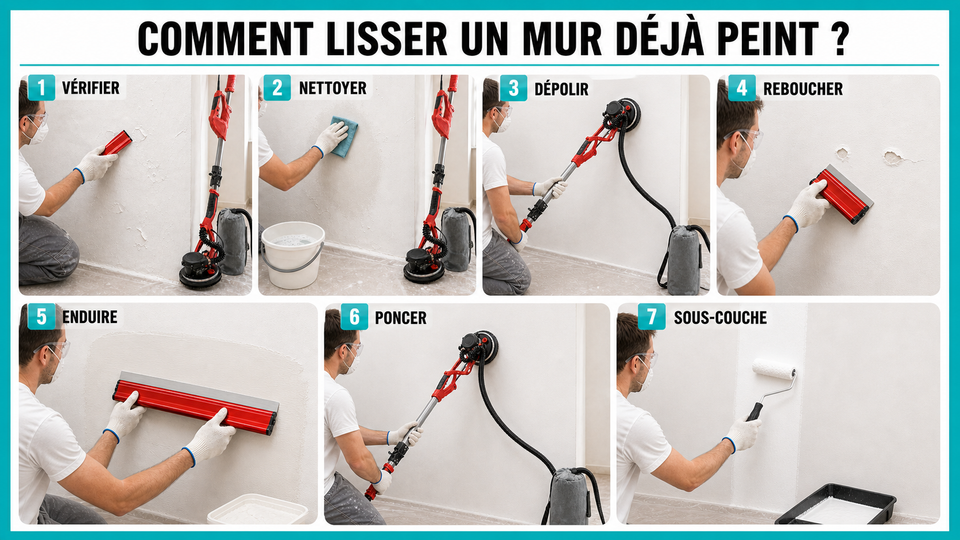 COMMENT LISSER UN MUR DÉJÀ PEINT ?

1 VÉRIFIER

2 NETTOYER

3 DÉPOLIR

4 REBOUCHER

5 ENDUIRE

6 PONCER

7 SOUS-COUCHE