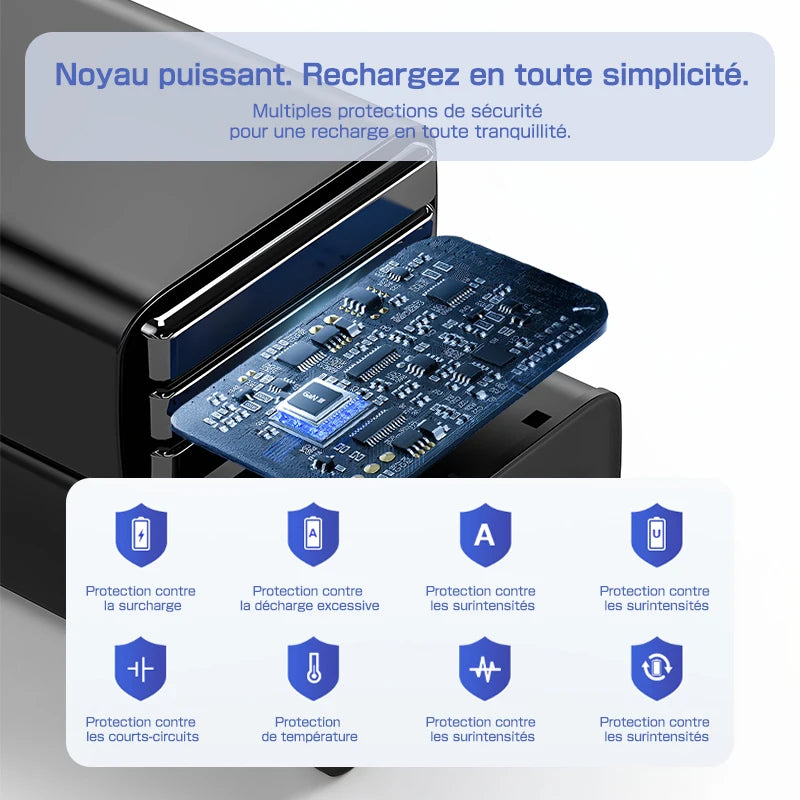 Noyau puissant. Rechargez en toute simplicité.

Multiples protections de sécurité
pour une recharge en toute tranquillité.

GaN III

A

A

U

Protection contre la surcharge

Protection contre la décharge excessive

Protection contre les surintensités

Protection contre les surintensités

Protection contre les courts-circuits

Protection de température

Protection contre les surintensités

Protection contre les surintensités