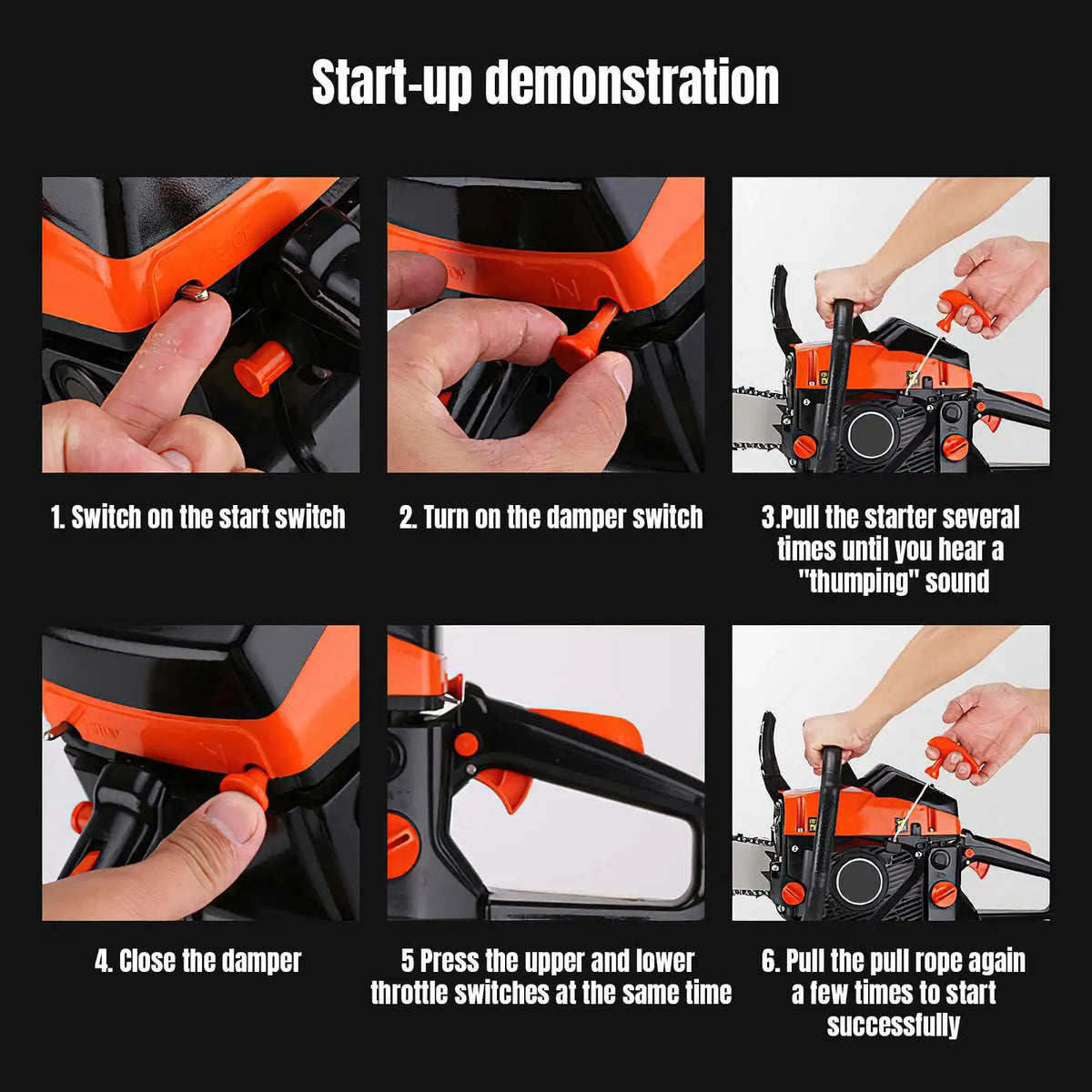 Start-up demonstration

1. Switch on the start switch

2. Turn on the damper switch

3.Pull the starter several times until you hear a "thumping" sound

4. Close the damper

5 Press the upper and lower throttle switches at the same time

6. Pull the pull rope again a few times to start successfully