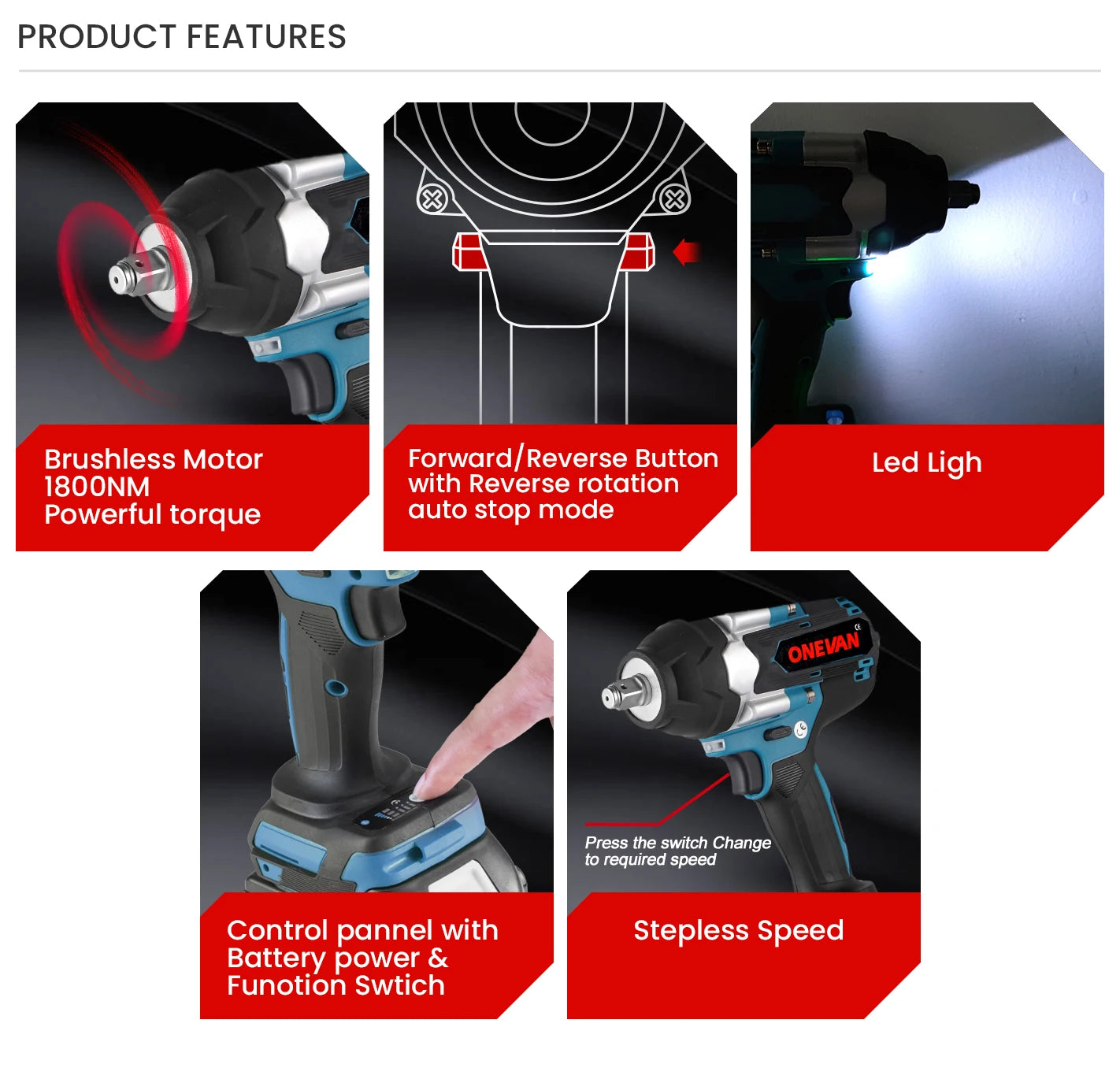 PRODUCT FEATURES

Brushless Motor
1800NM
Powerful torque

Forward/Reverse Button with Reverse rotation auto stop mode

Led Ligh

Control pannel with Battery power & Funotion Swtich

ONEVAN

Press the switch Change to required speed

Stepless Speed