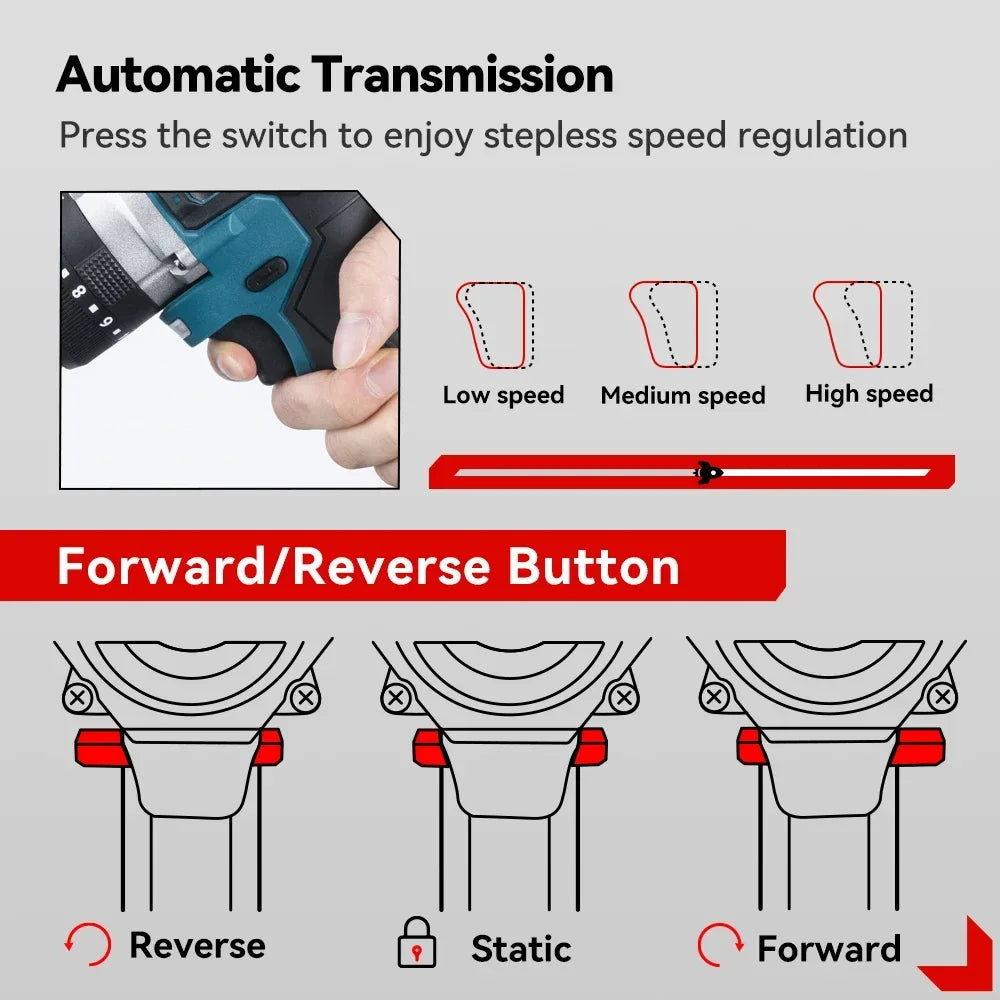 Automatic Transmission

Press the switch to enjoy stepless speed regulation

8
9

Low speed
Medium speed
High speed

Forward/Reverse Button

Reverse
Static
Forward