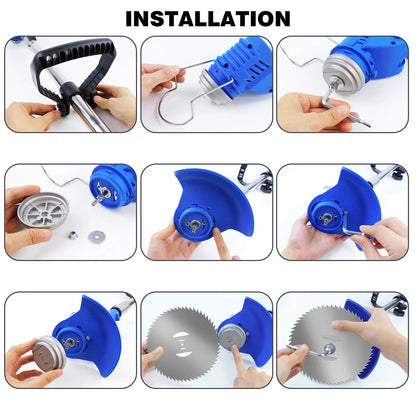 INSTALLATION