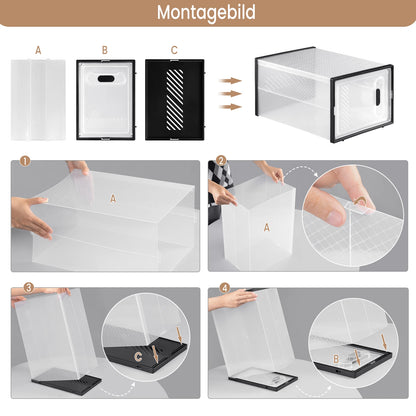 Montagebild

A

B

C

1

A

2

A

3

C

4

B