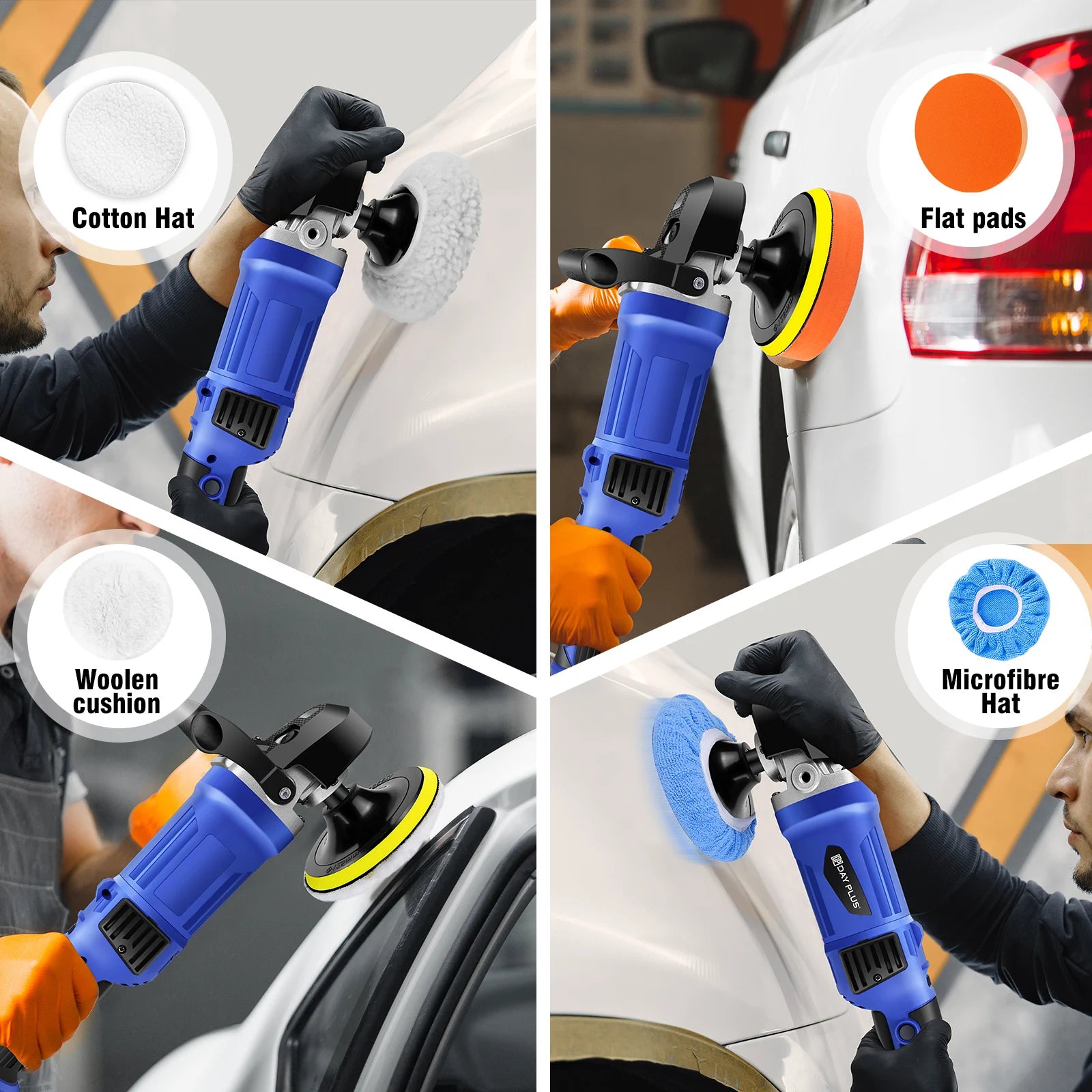 Cotton Hat

Flat pads

Woolen cushion

Microfibre Hat

DAY PLUS