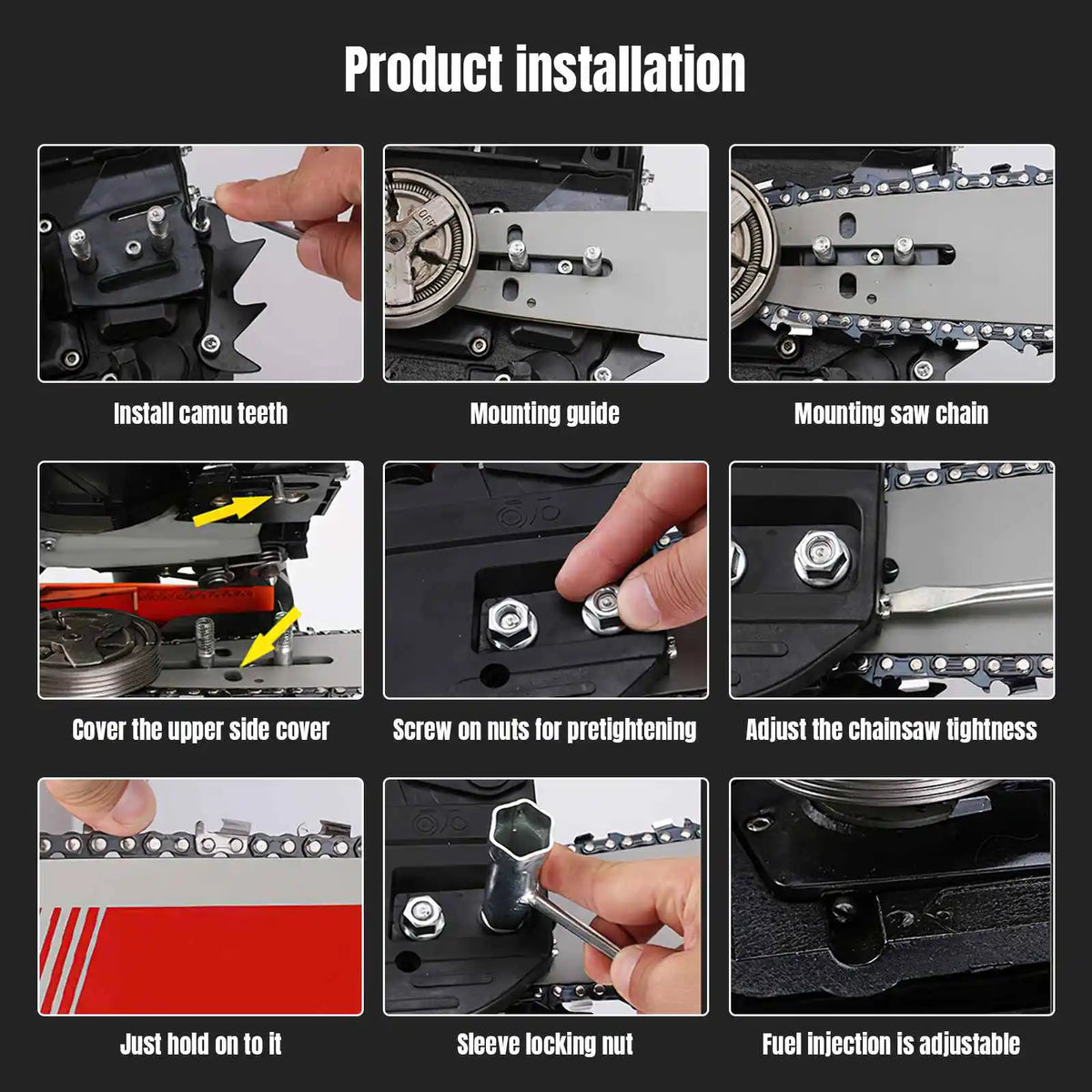 Product installation

Install camu teeth

Mounting guide

Mounting saw chain

Cover the upper side cover

Screw on nuts for pretightening

Adjust the chainsaw tightness

Just hold on to it

Sleeve locking nut

Fuel injection is adjustable