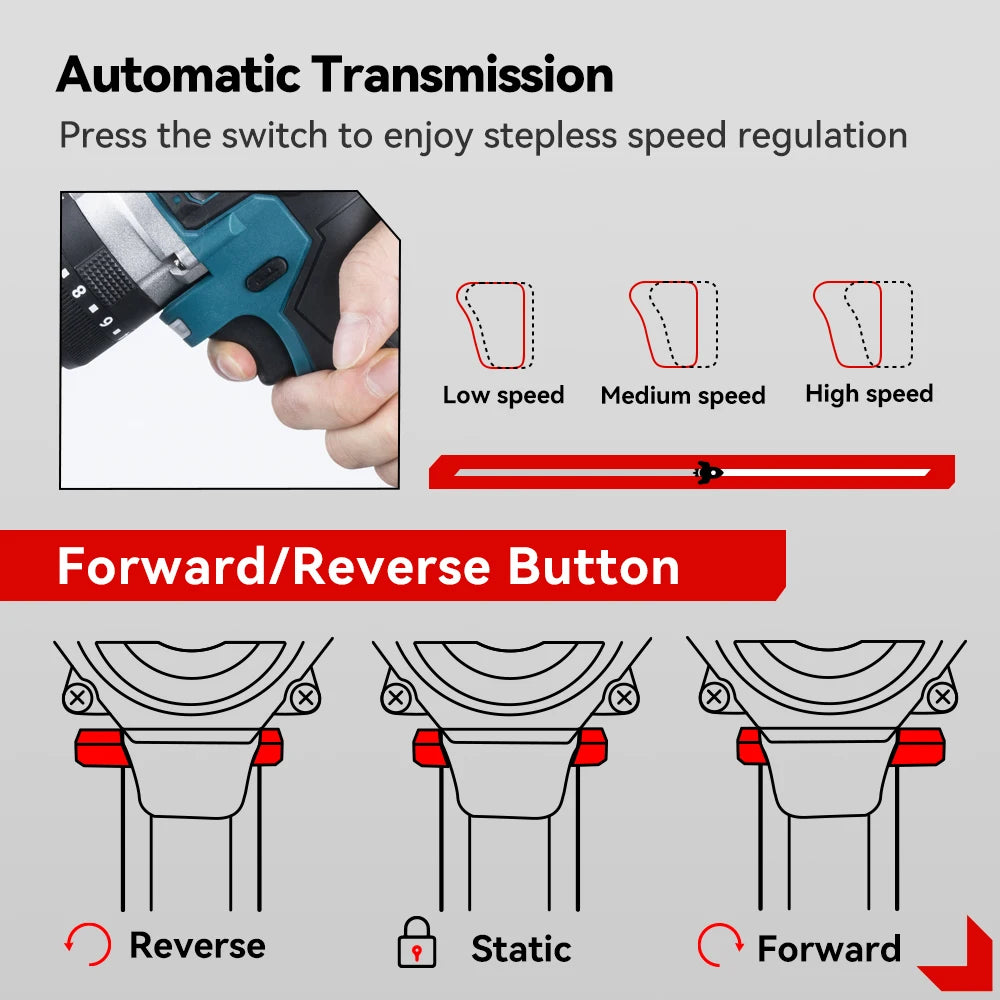 Automatic Transmission
Press the switch to enjoy stepless speed regulation

8
9

Low speed
Medium speed
High speed

Forward/Reverse Button

Reverse
Static
Forward