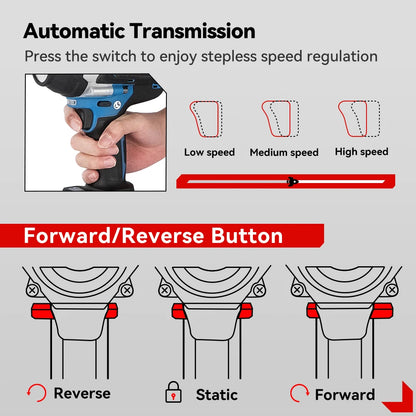 Automatic Transmission

Press the switch to enjoy stepless speed regulation

Low speed

Medium speed

High speed

Forward/Reverse Button

Reverse

Static

Forward