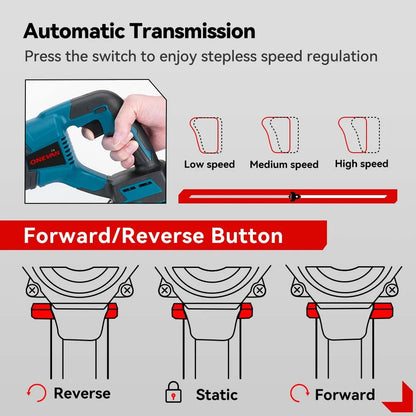 Automatic Transmission

Press the switch to enjoy stepless speed regulation

ONEVAN

Low speed

Medium speed

High speed

Forward/Reverse Button

Reverse

Static

Forward