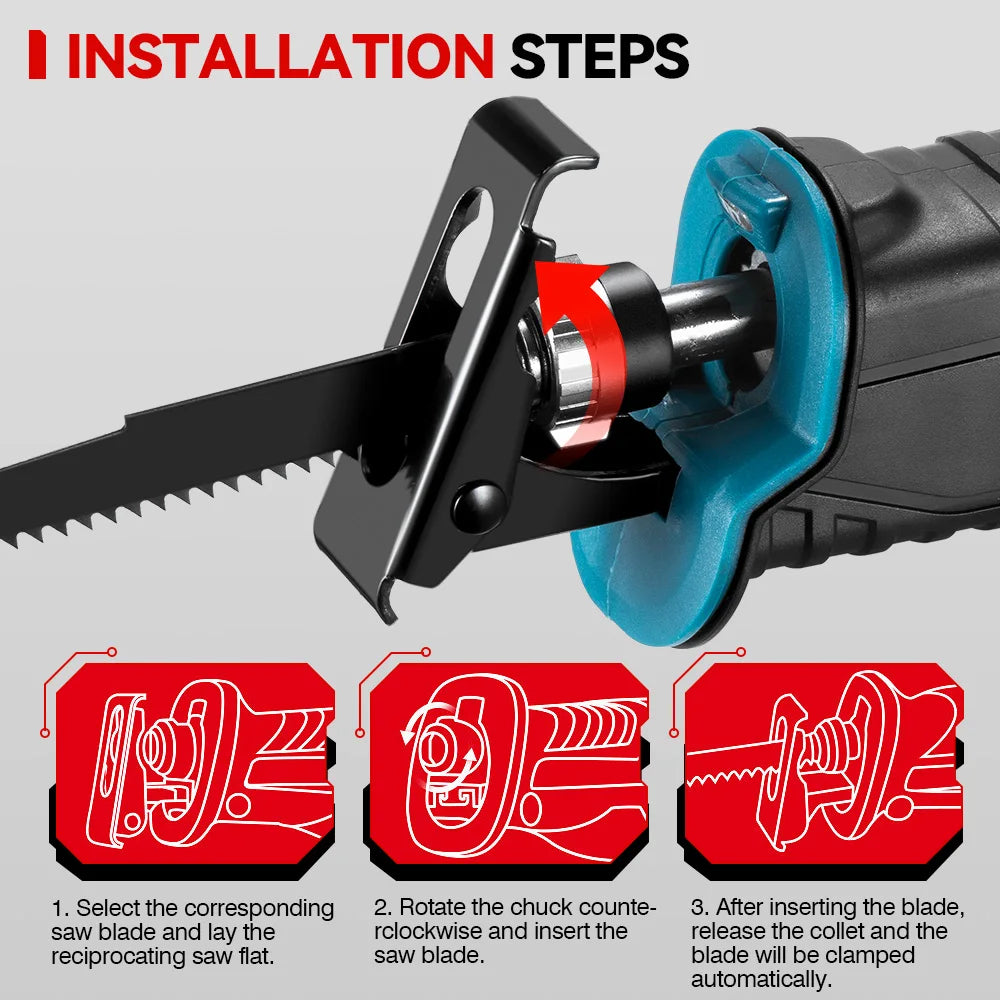 INSTALLATION STEPS

1. Select the corresponding saw blade and lay the reciprocating saw flat.

2. Rotate the chuck counterclockwise and insert the saw blade.

3. After inserting the blade, release the collet and the blade will be clamped automatically.