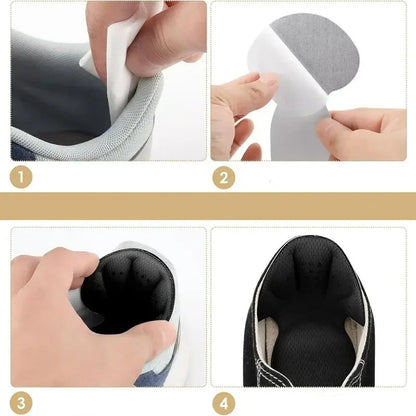 1

2

3

4