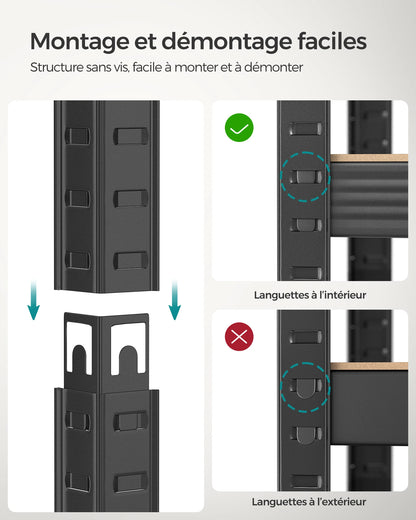 Montage et démontage faciles
Structure sans vis, facile à monter et à démonter

Languettes à l'intérieur

Languettes à l'extérieur