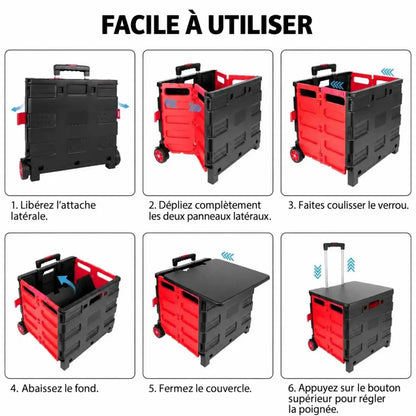 FACILE À UTILISER

1. Libérez l'attache latérale.

2. Dépliez complètement les deux panneaux latéraux.

3. Faites coulisser le verrou.

4. Abaissez le fond.

5. Fermez le couvercle.

6. Appuyez sur le bouton supérieur pour régler la poignée.