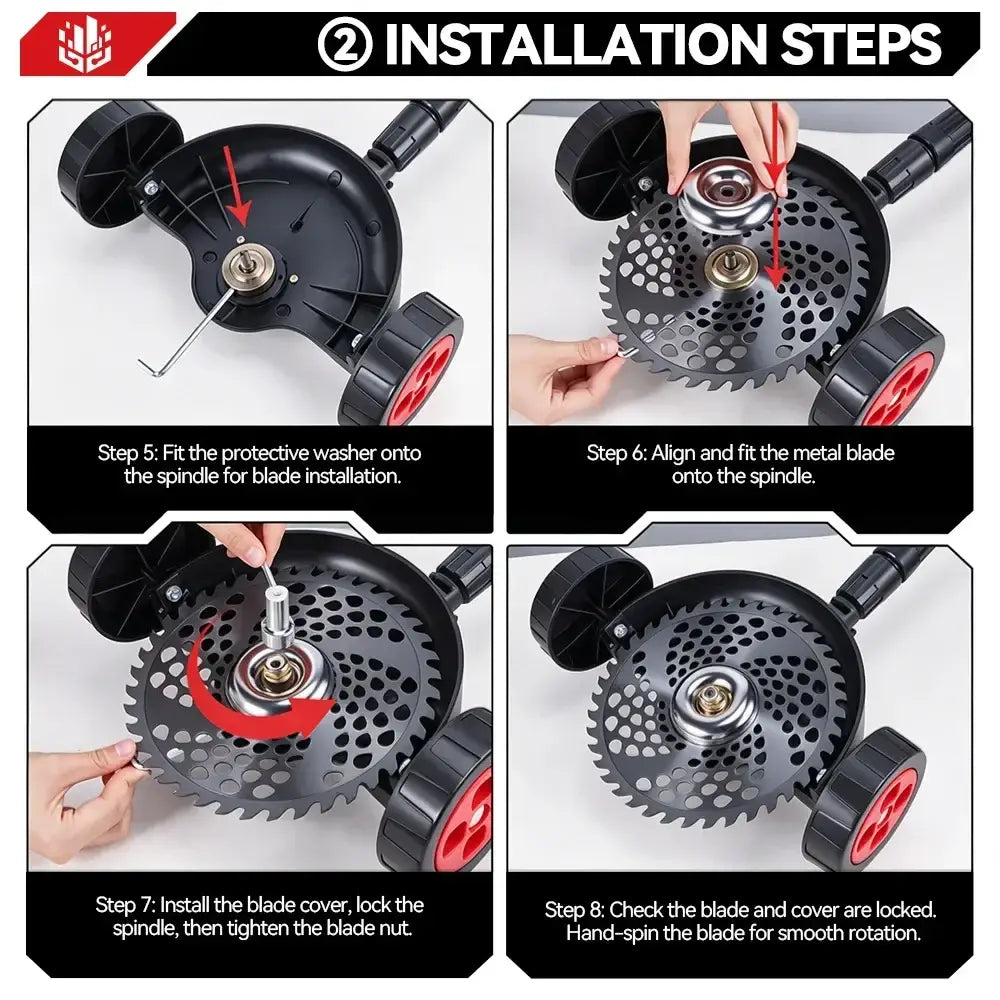 ② INSTALLATION STEPS

Step 5: Fit the protective washer onto the spindle for blade installation.

Step 6: Align and fit the metal blade onto the spindle.

Step 7: Install the blade cover, lock the spindle, then tighten the blade nut.

Step 8: Check the blade and cover are locked. Hand-spin the blade for smooth rotation.