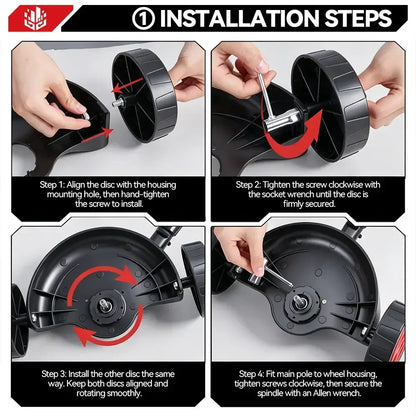 ① INSTALLATION STEPS

Step 1: Align the disc with the housing mounting hole, then hand-tighten the screw to install.

Step 2: Tighten the screw clockwise with the socket wrench until the disc is firmly secured.

Step 3: Install the other disc the same way. Keep both discs aligned and rotating smoothly.

Step 4: Fit main pole to wheel housing, tighten screws clockwise, then secure the spindle with an Allen wrench.