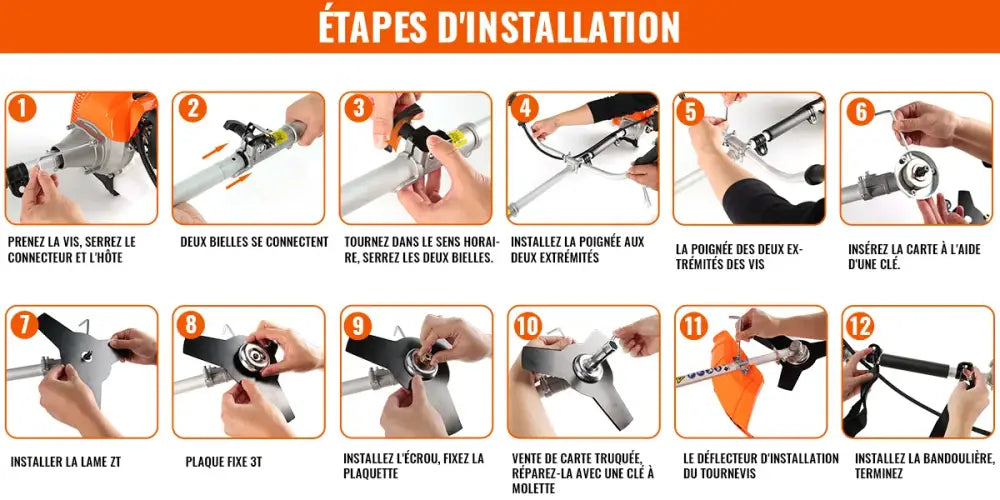 ÉTAPES D'INSTALLATION

1
PRENEZ LA VIS, SERREZ LE CONNECTEUR ET L'HÔTE

2
DEUX BIELLES SE CONNECTENT

3
TOURNEZ DANS LE SENS HORAIRE, SERREZ LES DEUX BIELLES.

4
INSTALLEZ LA POIGNÉE AUX DEUX EXTRÉMITÉS

5
LA POIGNÉE DES DEUX EXTRÉMITÉS DES VIS

6
INSÉREZ LA CARTE À L'AIDE D'UNE CLÉ.

7
INSTALLER LA LAME ZT

8
PLAQUE FIXE 3T

9
INSTALLEZ L'ÉCROU, FIXEZ LA PLAQUETTE

10
VENTE DE CARTE TRUQUÉE, RÉPAREZ-LA AVEC UNE CLÉ À MOLETTE

11
LE DÉFLECTEUR D'INSTALLATION DU TOURNEVIS

12
INSTALLEZ LA BANDOULIÈRE, TERMINEZ