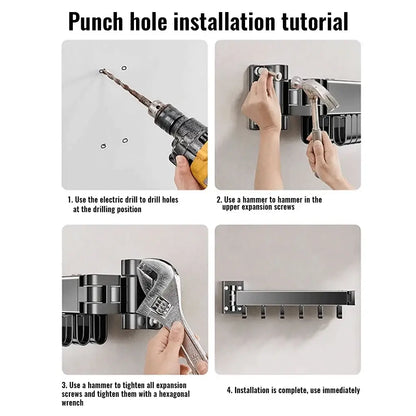 Punch hole installation tutorial

1. Use the electric drill to drill holes at the drilling position

2. Use a hammer to hammer in the upper expansion screws

3. Use a hammer to tighten all expansion screws and tighten them with a hexagonal wrench

4. Installation is complete, use immediately