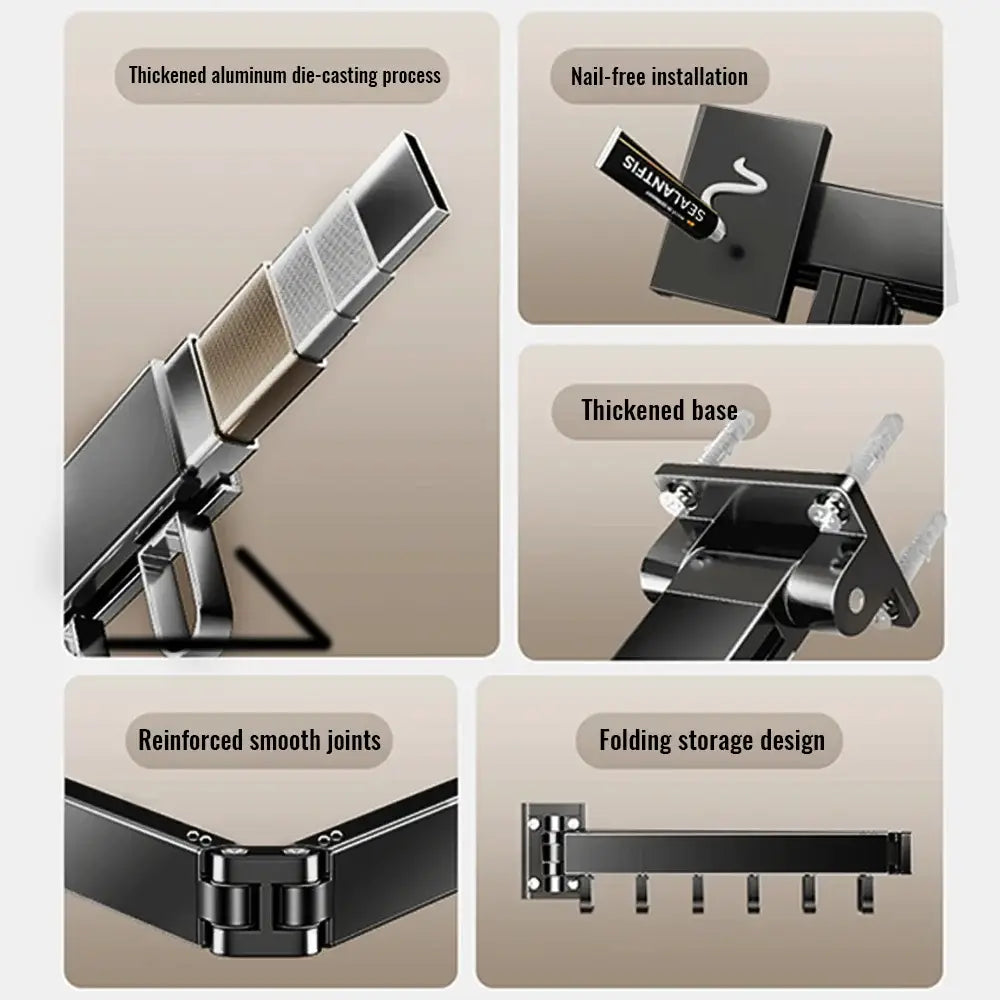 Thickened aluminum die-casting process

Nail-free installation

SEALANTFIS

Thickened base

Reinforced smooth joints

Folding storage design