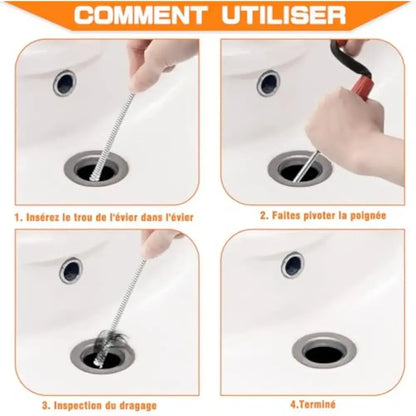 COMMENT UTILISER

1. Insérez le trou de l'évier dans l'évier

2. Faites pivoter la poignée

3. Inspection du dragage

4.Terminé