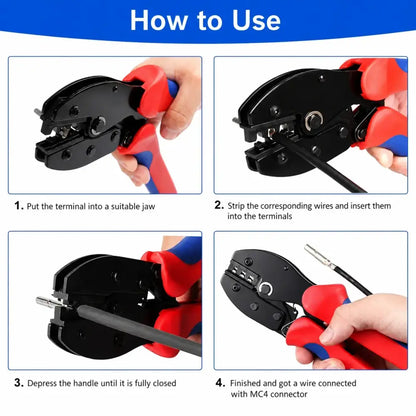 How to Use

1. Put the terminal into a suitable jaw

2. Strip the corresponding wires and insert them into the terminals

3. Depress the handle until it is fully closed

4. Finished and got a wire connected with MC4 connector