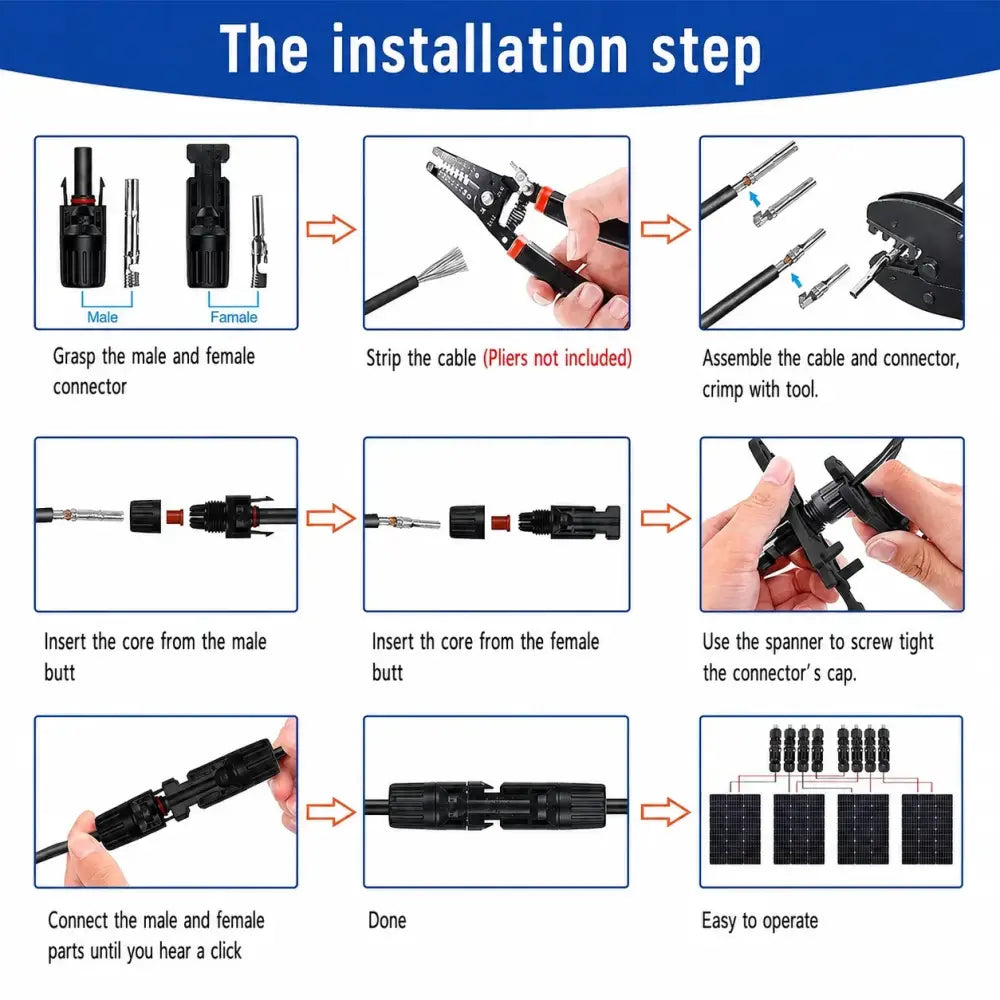 The installation step

Male

Famale

Grasp the male and female connector

Strip the cable (Pliers not included)

Assemble the cable and connector, crimp with tool.

Insert the core from the male butt

Insert th core from the female butt

Use the spanner to screw tight the connector's cap.

Connect the male and female parts until you hear a click

Done

Easy to operate