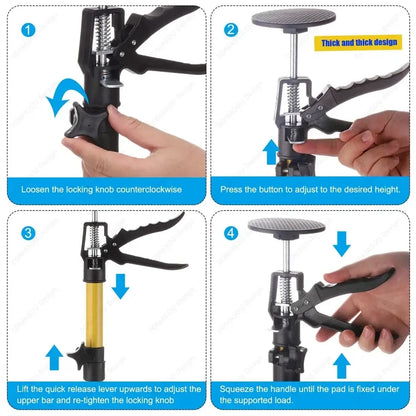 1

Loosen the locking knob counterclockwise

2

Thick and thick design

Press the button to adjust to the desired height.

3

Lift the quick release lever upwards to adjust the upper bar and re-tighten the locking knob

4

Squeeze the handle until the pad is fixed under the supported load.