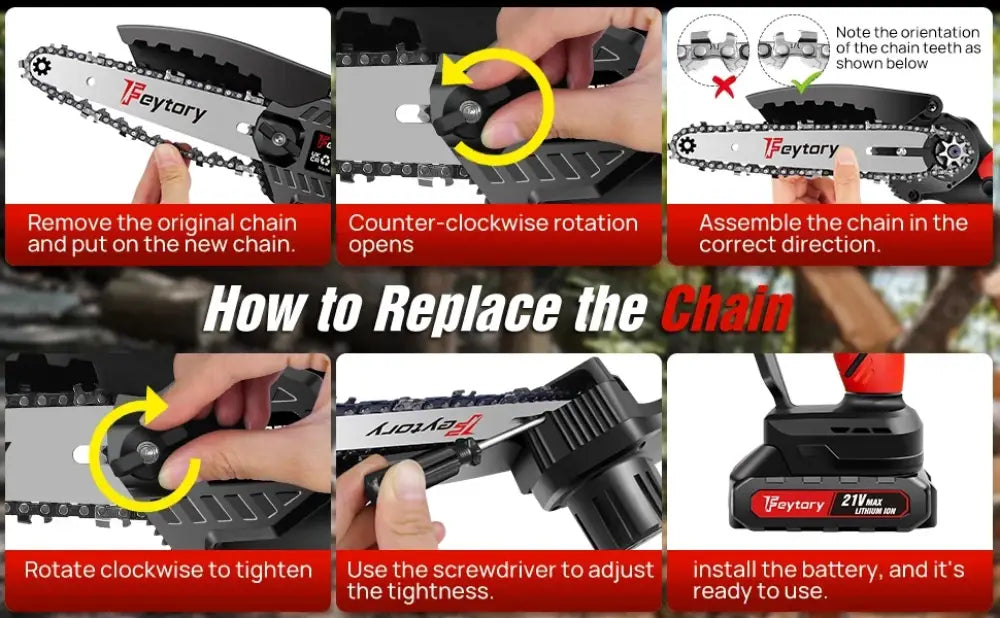 Feytory

Remove the original chain and put on the new chain.

Counter-clockwise rotation opens

Note the orientation of the chain teeth as shown below

Feytory

Assemble the chain in the correct direction.

How to Replace the Chain

Rotate clockwise to tighten

Feytory

Use the screwdriver to adjust the tightness.

Feytory 21V MAX LITHIUM ION

install the battery, and it's ready to use.