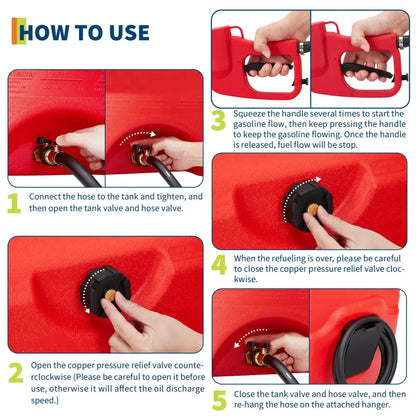 HOW TO USE

1 Connect the hose to the tank and tighten, and then open the tank valve and hose valve.

2 Open the copper pressure relief valve counterclockwise (Please be careful to open it before use, otherwise it will affect the oil discharge speed.)

3 Squeeze the handle several times to start the gasoline flow, then keep pressing the handle to keep the gasoline flowing. Once the handle is released, fuel flow will be stop.

4 When the refueling is over, please be careful to close the copper pressure relief valve clockwise.

5 Close the tank valve and hose valve, and then re-hang the hose on the attached hanger.