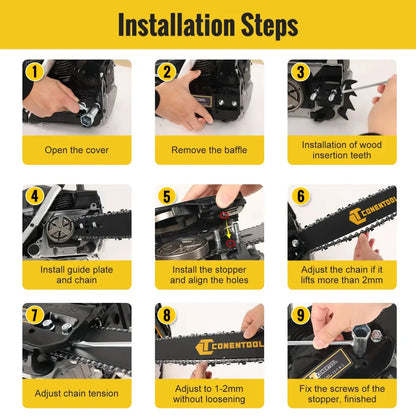 Installation Steps

1

Open the cover

2

Remove the baffle

3

Installation of wood insertion teeth

4

Install guide plate and chain

5

Install the stopper and align the holes

6

CONENTOOL

Adjust the chain if it lifts more than 2mm

7

Adjust chain tension

8

CONENTOOL

Adjust to 1-2mm without loosening

9

Fix the screws of the stopper, finished